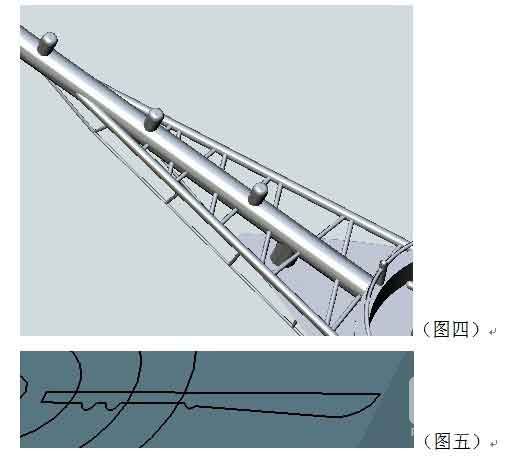 （图四）

（图五）